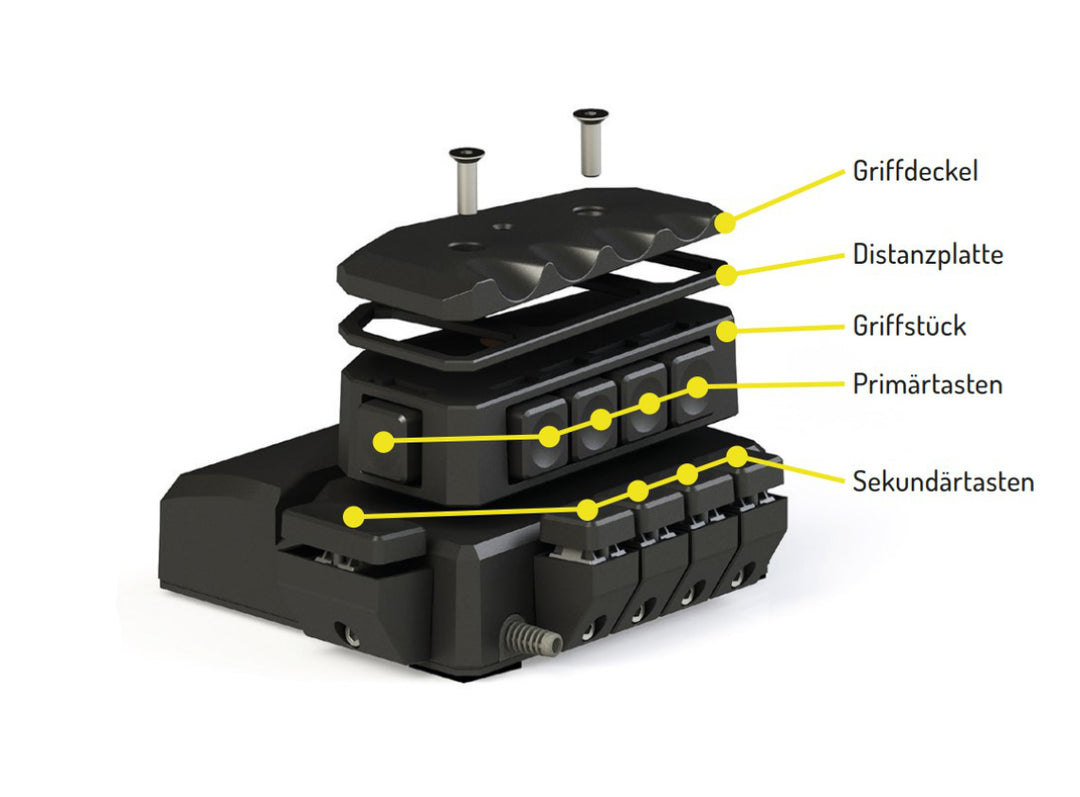 Griffdeckel
Distanzplatte
Griffstück
Primärtasten
Sekundärtasten