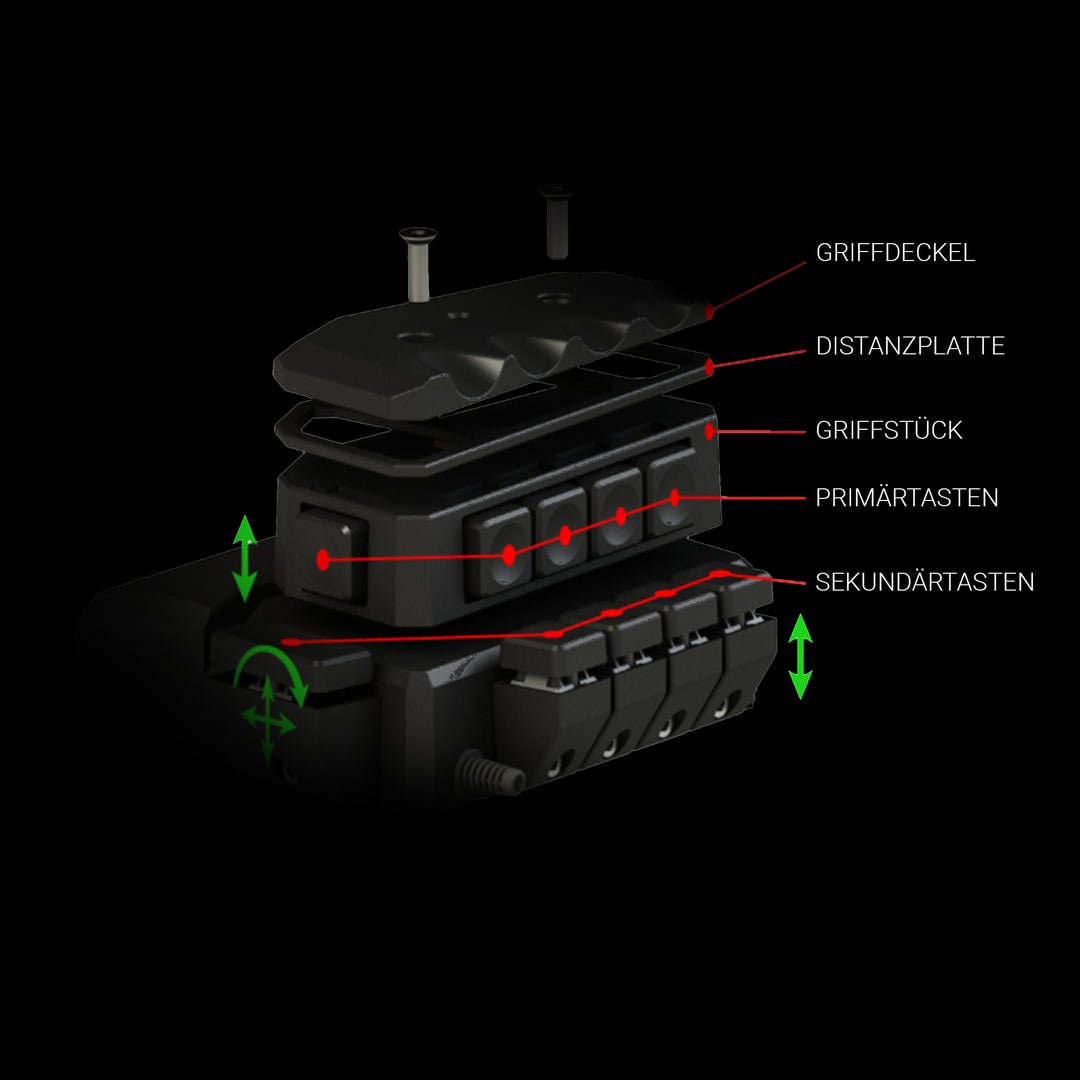 GRIFFDECKEL
DISTANZPLATTE
GRIFFSTÜCK
PRIMÄRTASTEN
SEKUNDÄRTASTEN