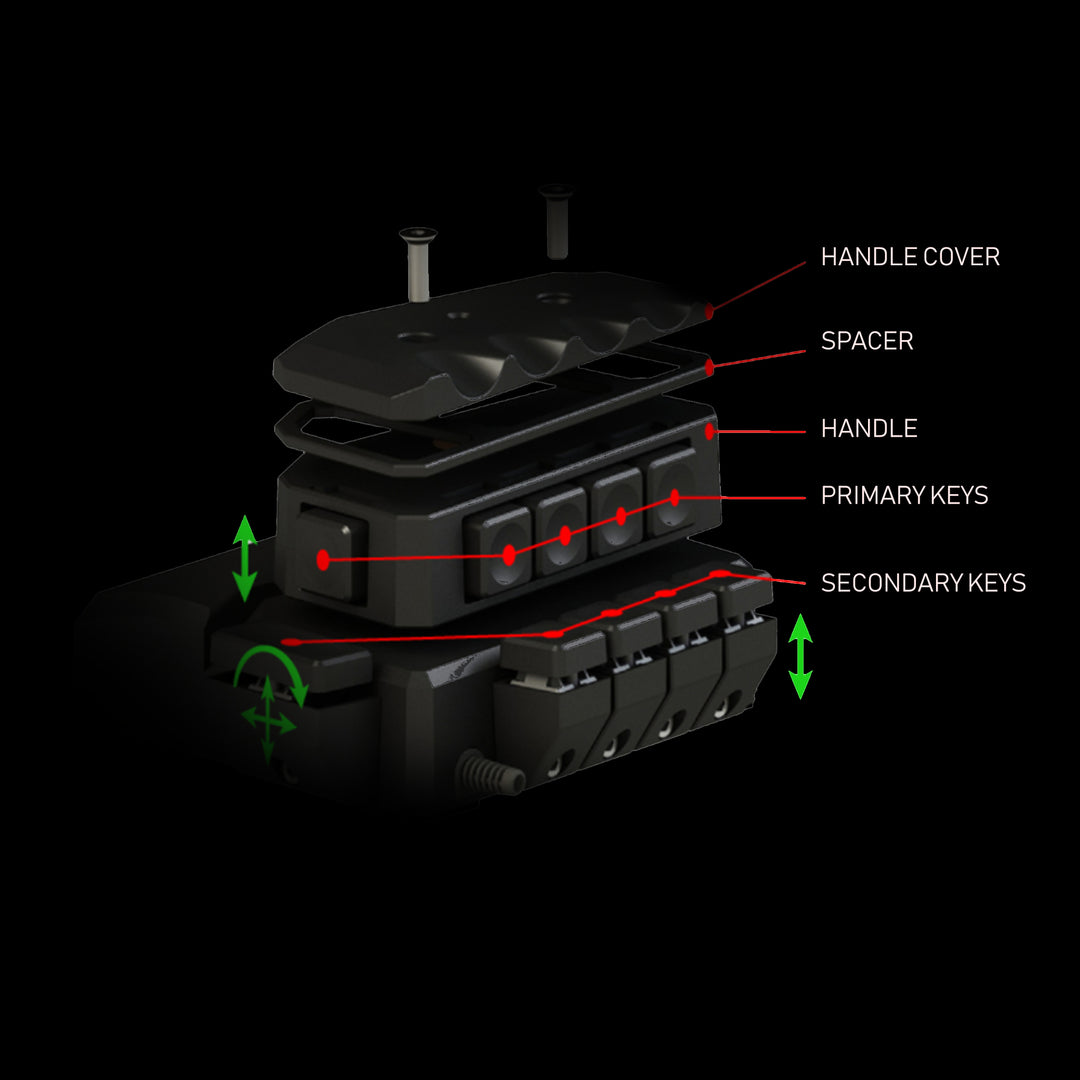 HANDLE COVER
SPACER
HANDLE
PRIMARY KEYS
SECONDARY KEYS