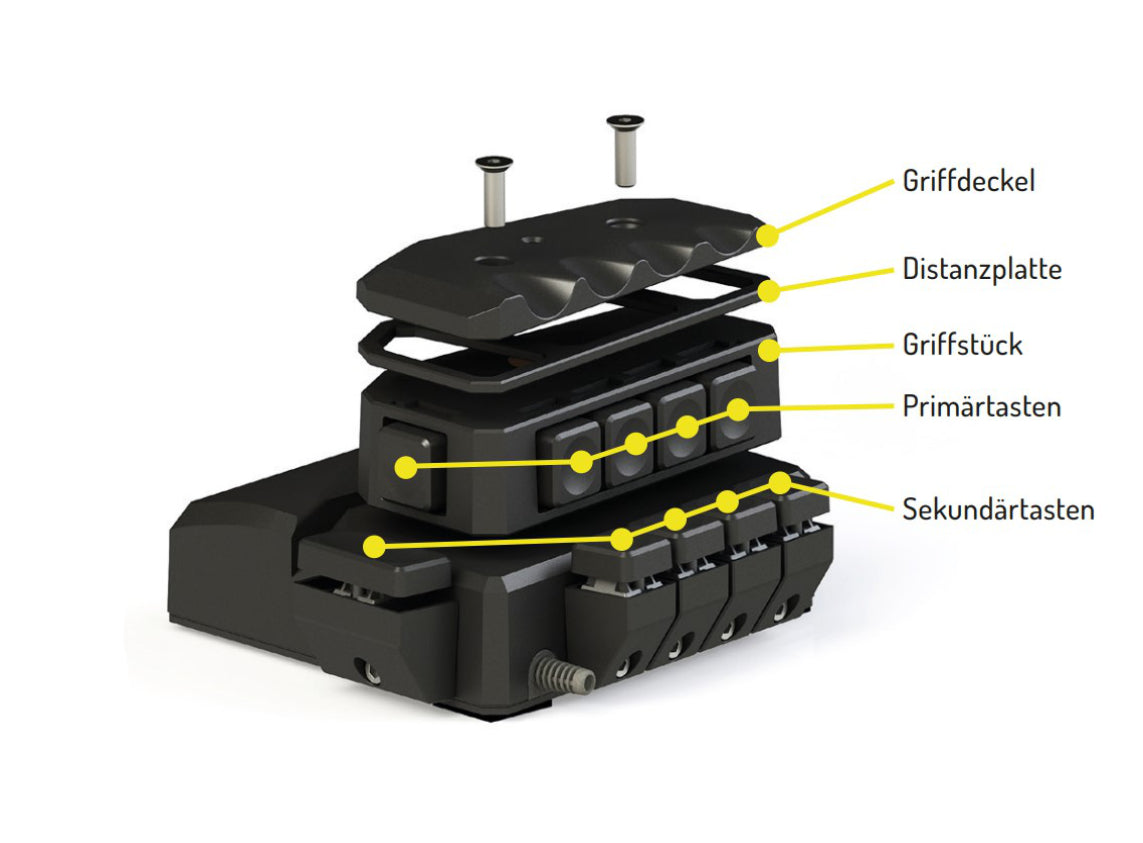 Griffdeckel
Distanzplatte
Griffstück
Primärtasten
Sekundärtasten